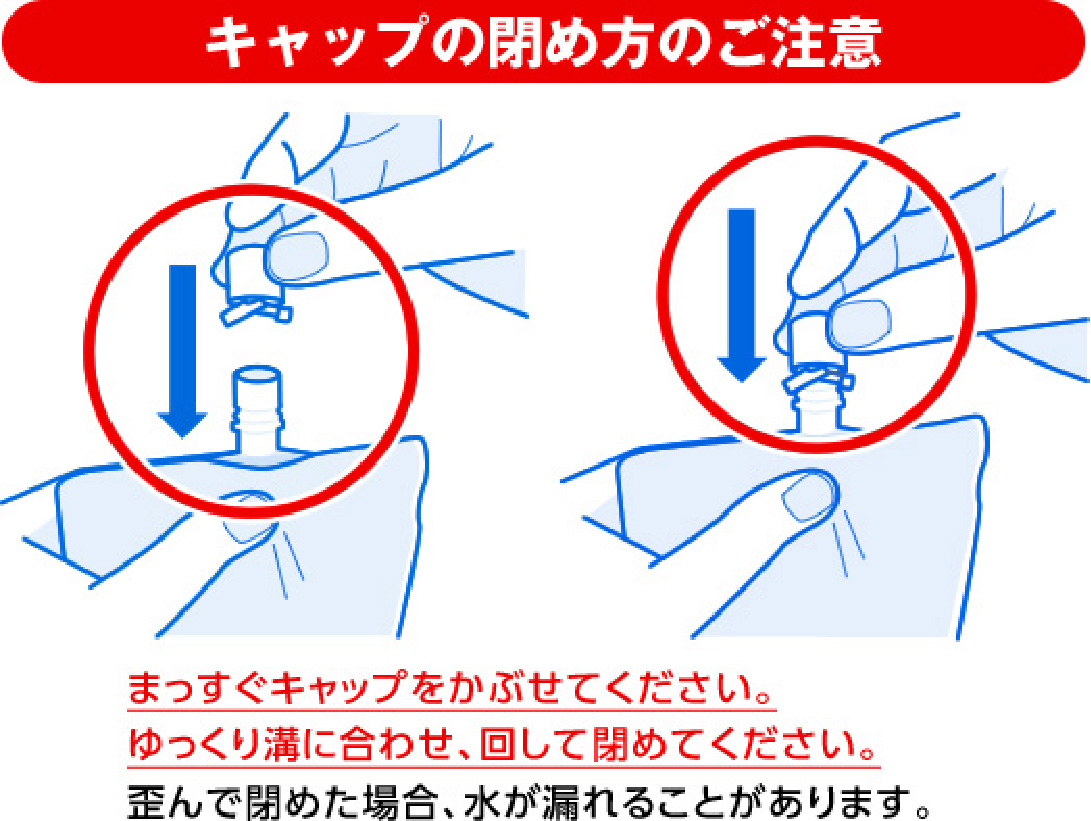 キャップの閉め方のご注意

まっすぐキャップをかぶせてください。
ゆっくり溝に合わせ、回して閉めてください。
歪んで閉めた場合、水が漏れることがあります。