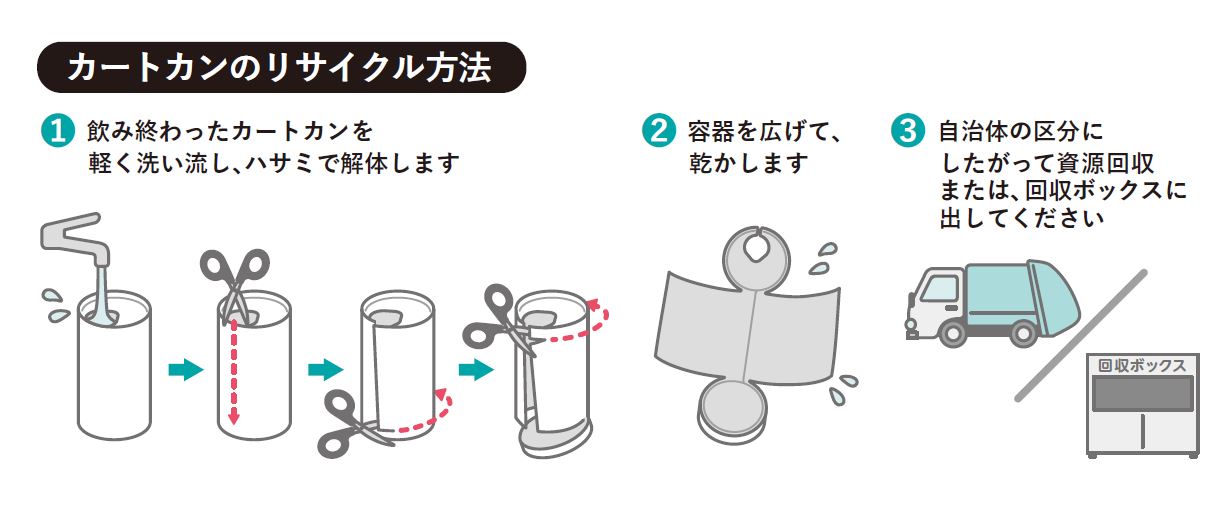 カートカンのリサイクル方法

1 飲み終わったカートカンを軽く洗い流し、ハサミで解体します

2 容器を広げて、乾かします

3 自治体の区分にしたがって資源回収または、回収ボックスに出してください

回収ボックス