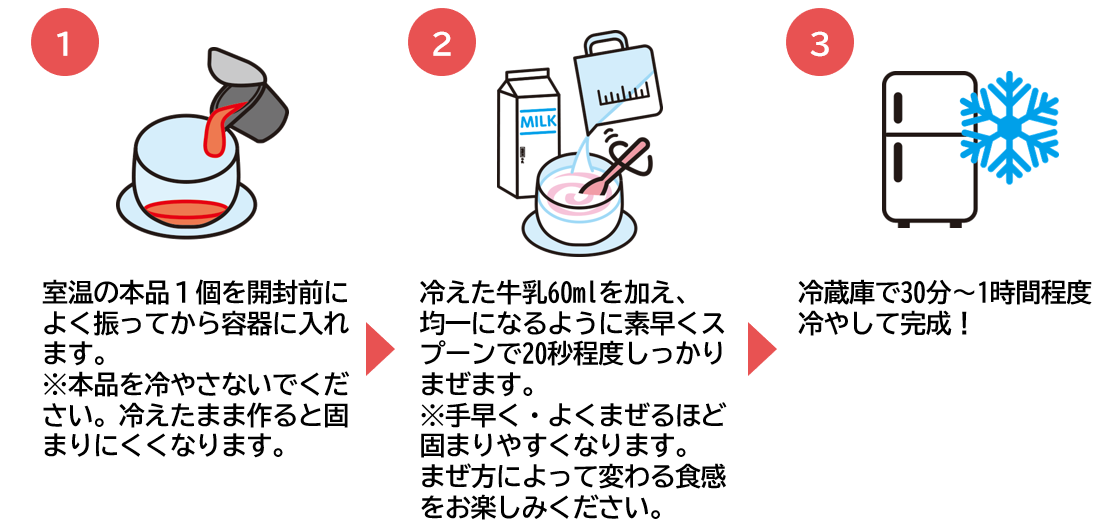 1

室温の本品１個を開封前によく振ってから容器に入れます。
※本品を冷やさないでください。冷えたまま作ると固まりにくくなります。

2

MILK

冷えた牛乳60mlを加え、均一になるように素早くスプーンで20秒程度しっかりまぜます。
※手早く・よくまぜるほど固まりやすくなります。
まぜ方によって変わる食感をお楽しみください。

3

冷蔵庫で30分～1時間程度冷やして完成！